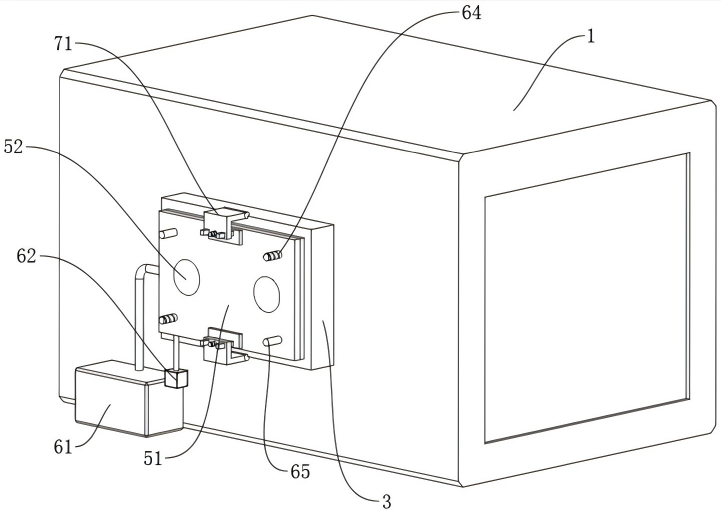 64
71
1
52
62
61
51
65
3